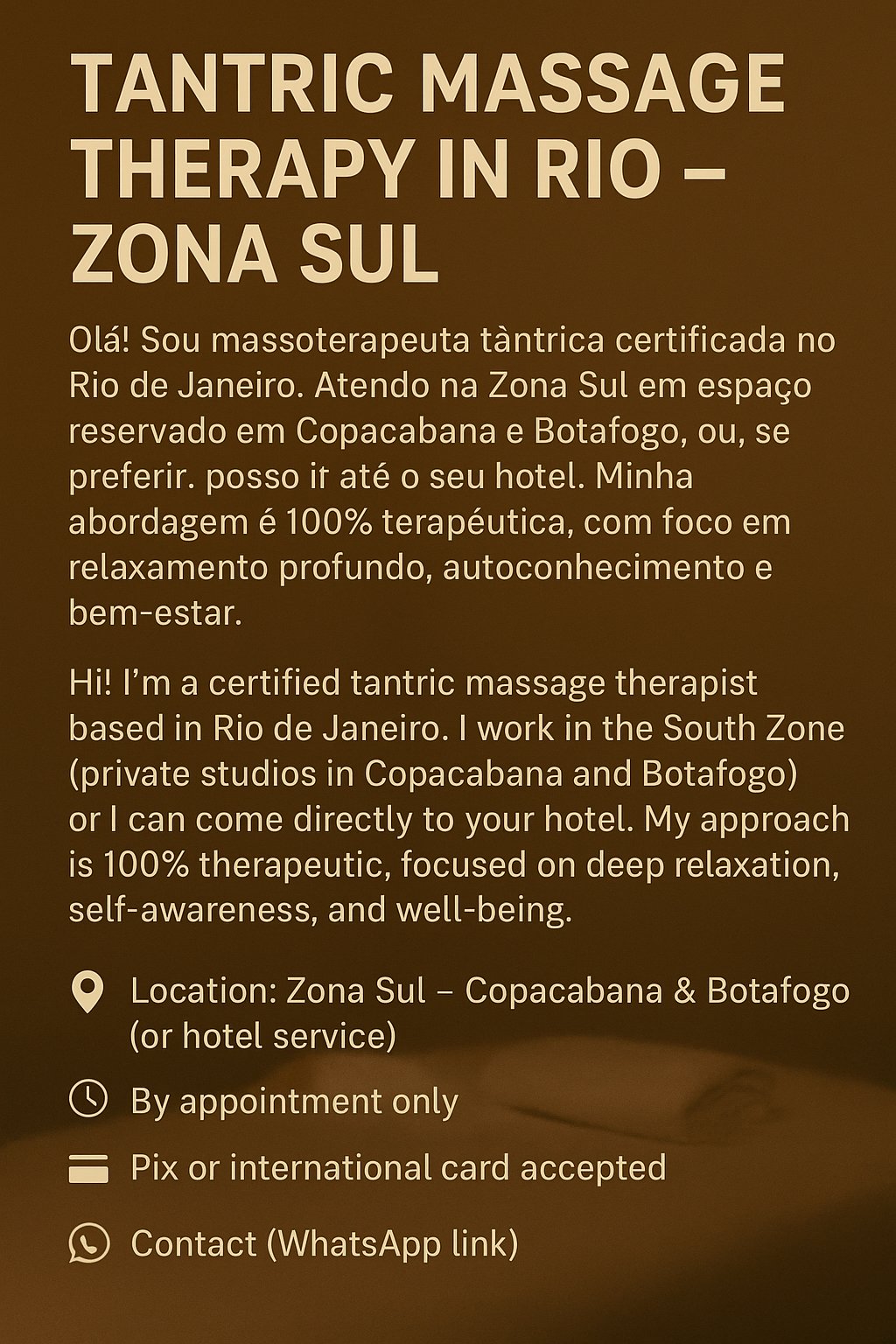 TANTRIC MASSAGE THERAPY IN RIO – ZONA SUL

Olá! Sou massoterapeuta tàntrica certificada no Rio de Janeiro. Atendo na Zona Sul em espaço reservado em Copacabana e Botafogo, ou, se preferir. posso ir até o seu hotel. Minha abordagem é 100% terapéutica, com foco em relaxamento profundo, autoconhecimento e bem-estar.

Hi! I'm a certified tantric massage therapist based in Rio de Janeiro. I work in the South Zone (private studios in Copacabana and Botafogo) or I can come directly to your hotel. My approach is 100% therapeutic, focused on deep relaxation, self-awareness, and well-being.

Location: Zona Sul – Copacabana & Botafogo (or hotel service)

By appointment only

Pix or international card accepted

Contact (WhatsApp link)